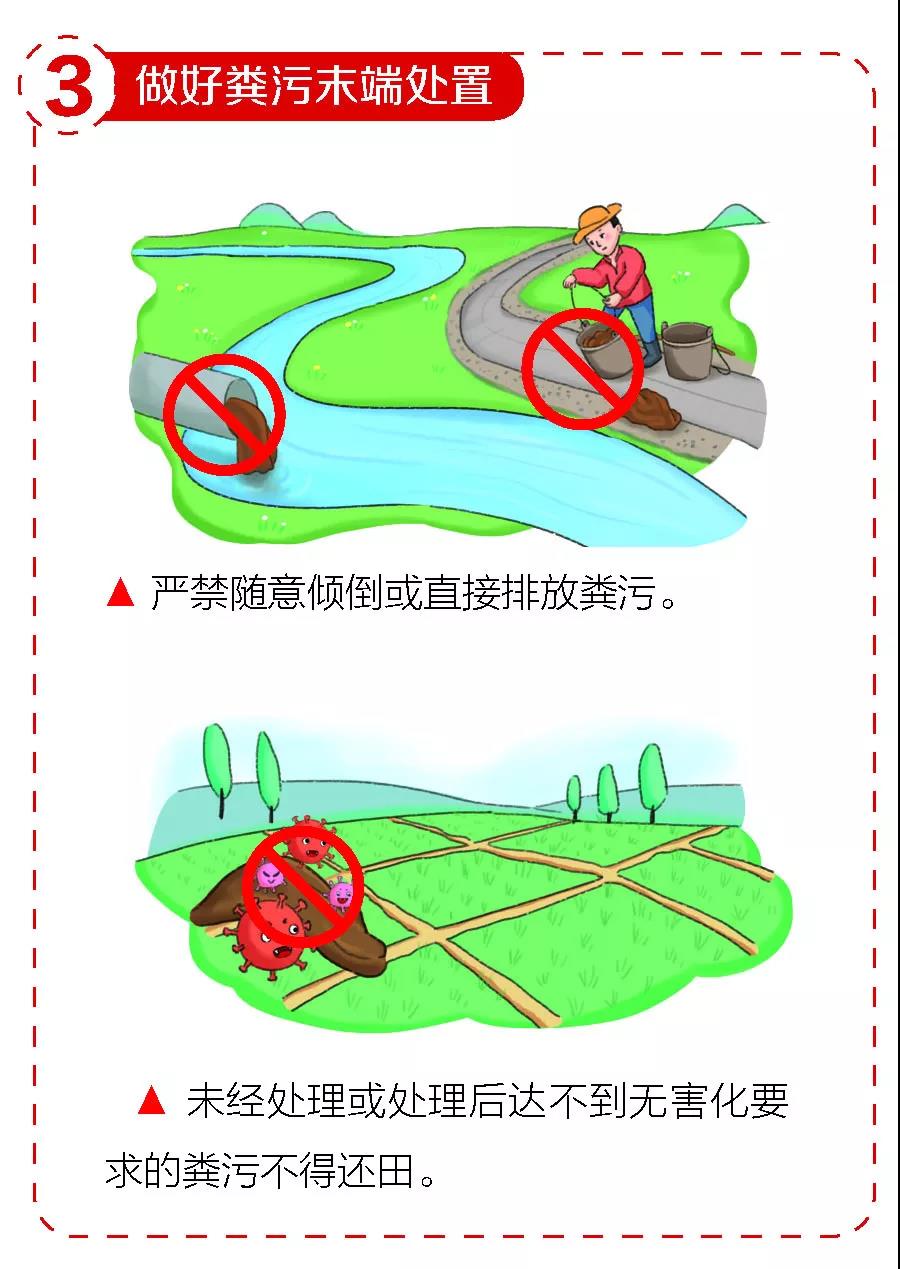 3 做好粪污末端处置

▲ 严禁随意倾倒或直接排放粪污。

▲ 未经处理或处理后达不到无害化要求的粪污不得还田。